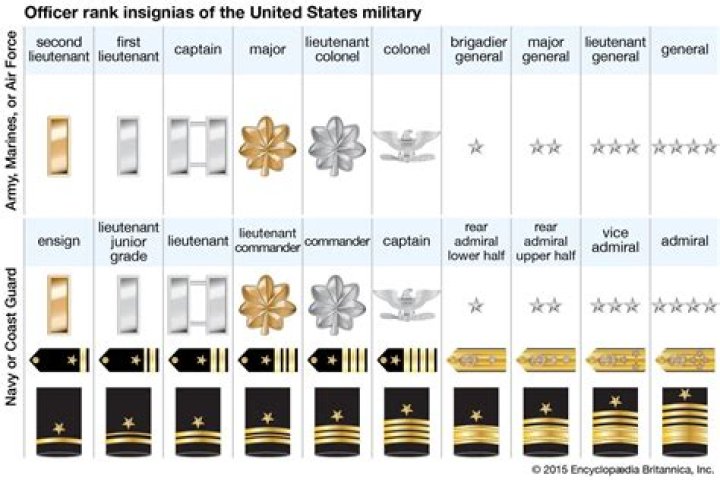 Officer rank insignias of the United States military

Army, Marines, or Air Force

| second lieutenant | first lieutenant | captain | major | lieutenant colonel | colonel | brigadier general | major general | lieutenant general | general |
|---|---|---|---|---|---|---|---|---|---|

Navy or Coast Guard

| ensign | lieutenant junior grade | lieutenant | lieutenant commander | commander | captain | rear admiral lower half | rear admiral upper half | vice admiral | admiral |
|---|---|---|---|---|---|---|---|---|---|

© 2015 Encyclopædia Britannica, Inc.